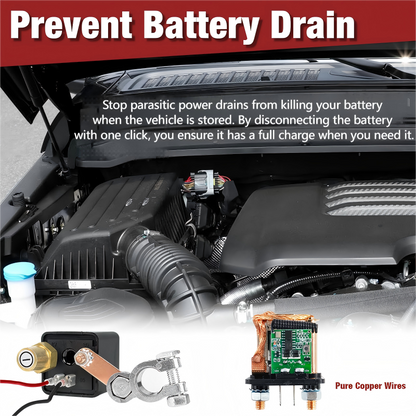 Prevent Battery Drain

Stop parasitic power drains from killing your battery when the vehicle is stored. By disconnecting the battery with one click, you ensure it has a full charge when you need it.

Pure Copper Wires