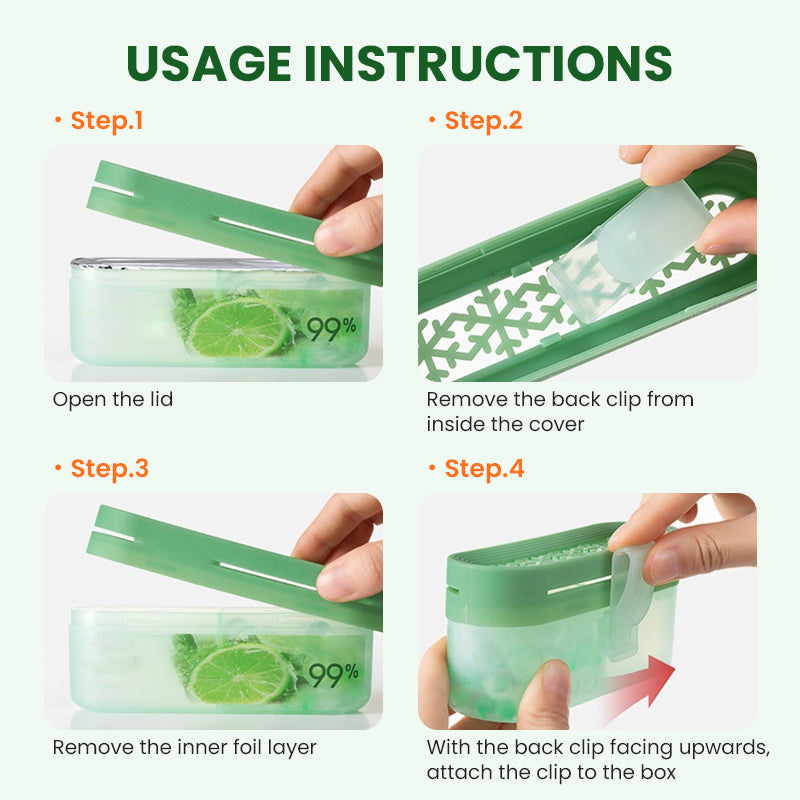 USAGE INSTRUCTIONS

• Step.1

99%

Open the lid

• Step.2

Remove the back clip from inside the cover

• Step.3

99%

Remove the inner foil layer

• Step.4

With the back clip facing upwards, attach the clip to the box