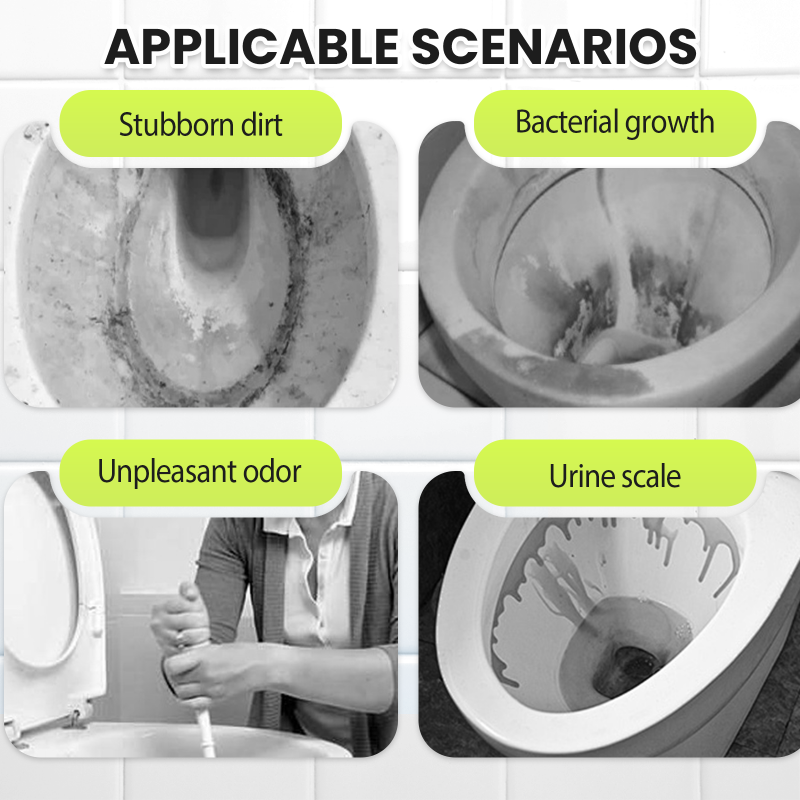 APPLICABLE SCENARIOS

Stubborn dirt

Bacterial growth

Unpleasant odor

Urine scale