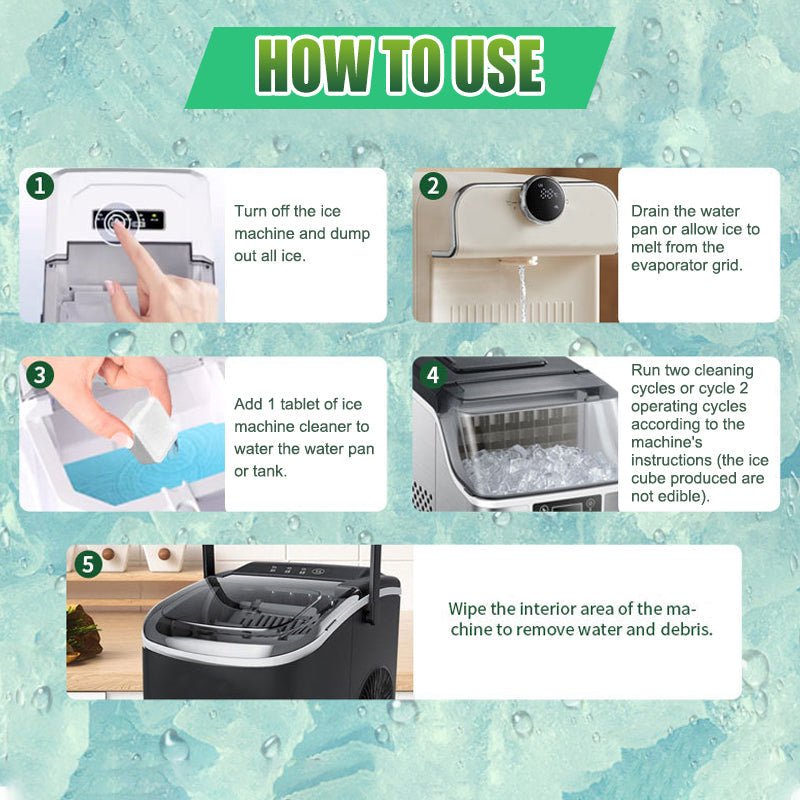 HOW TO USE

1

Turn off the ice machine and dump out all ice.

2

Drain the water pan or allow ice to melt from the evaporator grid.

3

Add 1 tablet of ice machine cleaner to water the water pan or tank.

4

Run two cleaning cycles or cycle 2 operating cycles according to the machine's instructions (the ice cube produced are not edible).

5

Wipe the interior area of the machine to remove water and debris.