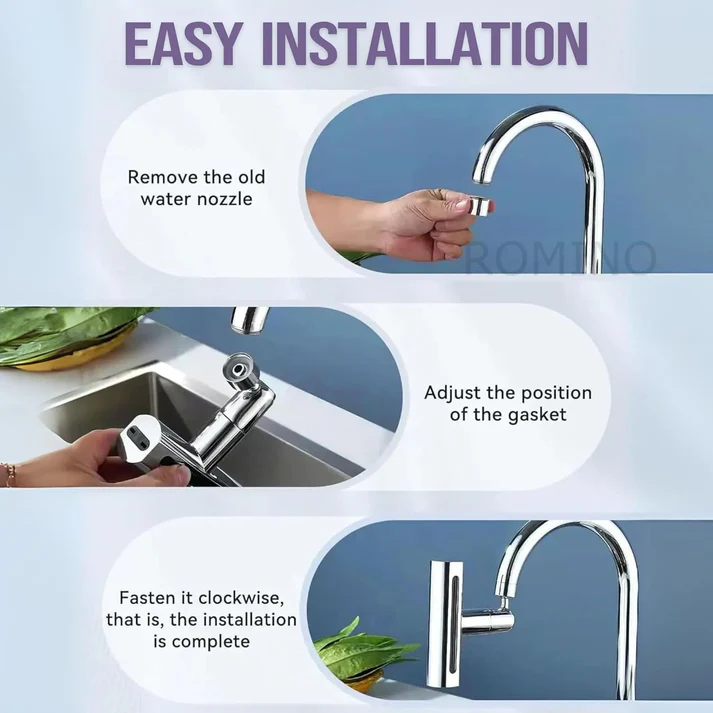 EASY INSTALLATION

Remove the old water nozzle

ROMINO

Adjust the position of the gasket

Fasten it clockwise, that is, the installation is complete