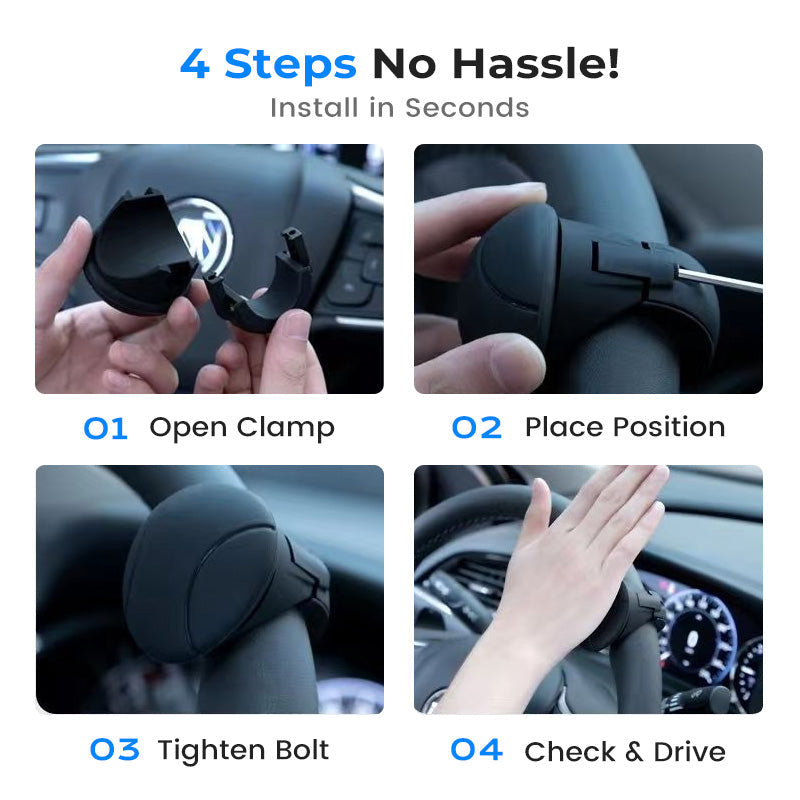 4 Steps No Hassle!
Install in Seconds

01 Open Clamp

02 Place Position

03 Tighten Bolt

04 Check & Drive