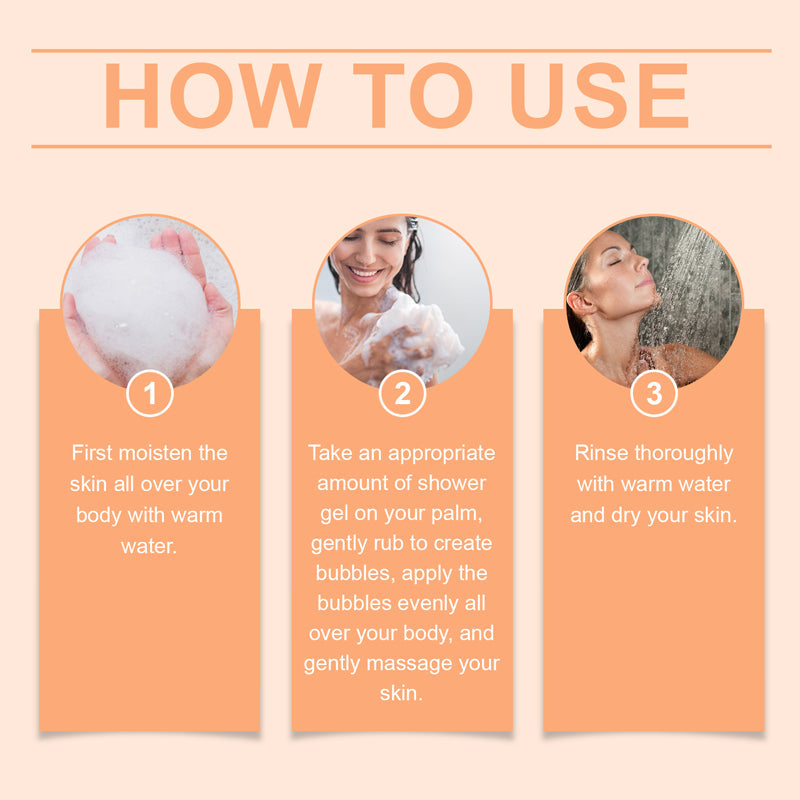 HOW TO USE

1

First moisten the skin all over your body with warm water.

2

Take an appropriate amount of shower gel on your palm, gently rub to create bubbles, apply the bubbles evenly all over your body, and gently massage your skin.

3

Rinse thoroughly with warm water and dry your skin.